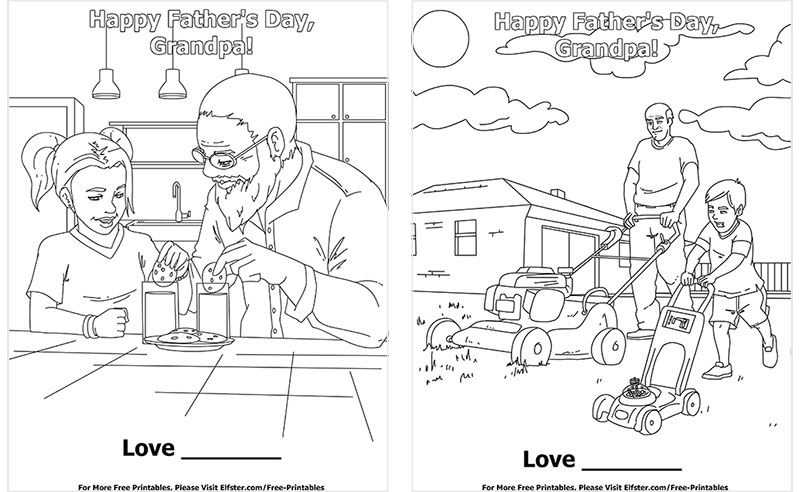 Happy Father's Day, Grandpa!

Love ________

For More Free Printables, Please Visit Elfster.com/Free-Printables

Happy Father's Day, Grandpa!

Love ________

For More Free Printables, Please Visit Elfster.com/Free-Printables